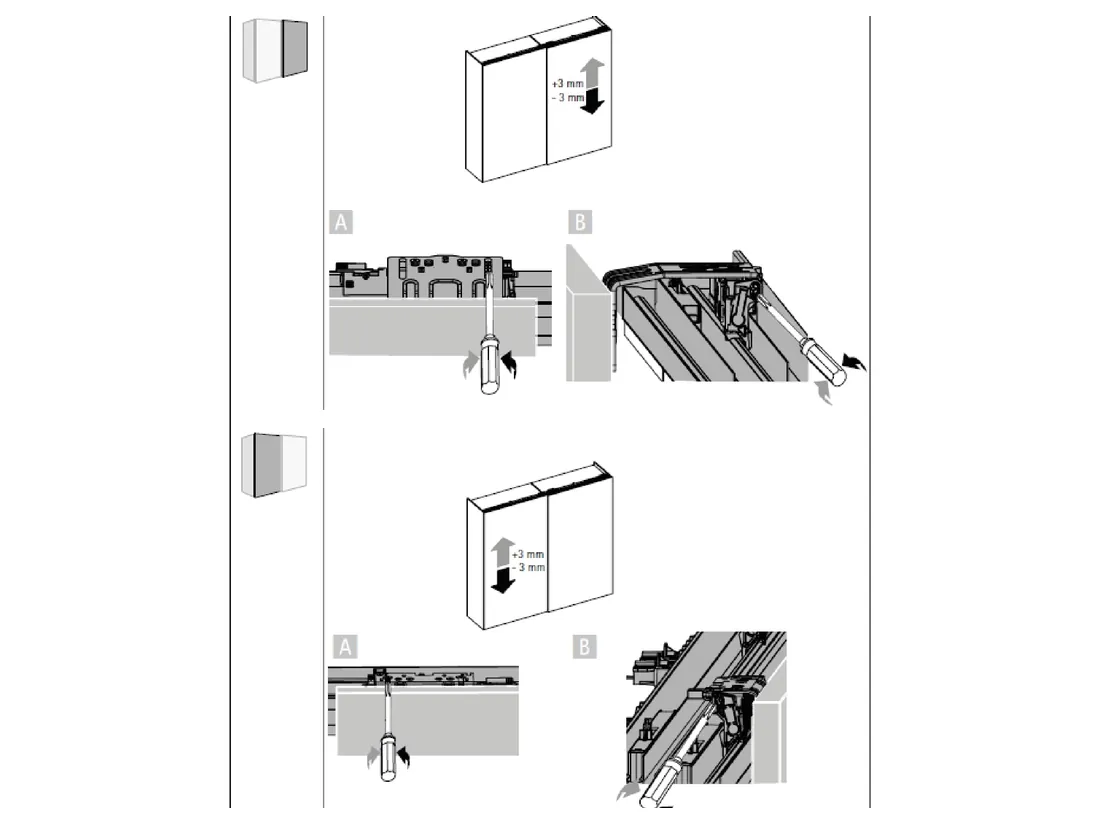 +3 mm
- 3 mm

A

B

+3 mm
- 3 mm

A

B